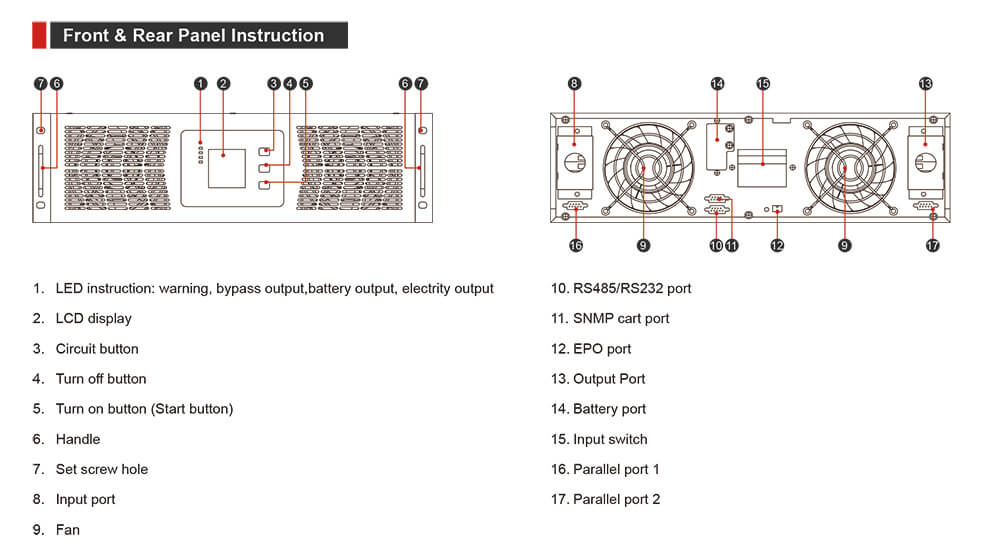 Front & Rear Panel Instruction

7 6 1 2 3 4 5 6 7

8 14 15 13

16 9 10 11 12 9 17

1. LED instruction: warning, bypass output,battery output, electrity output
2. LCD display
3. Circuit button
4. Turn off button
5. Turn on button (Start button)
6. Handle
7. Set screw hole
8. Input port
9. Fan

10. RS485/RS232 port
11. SNMP cart port
12. EPO port
13. Output Port
14. Battery port
15. Input switch
16. Parallel port 1
17. Parallel port 2