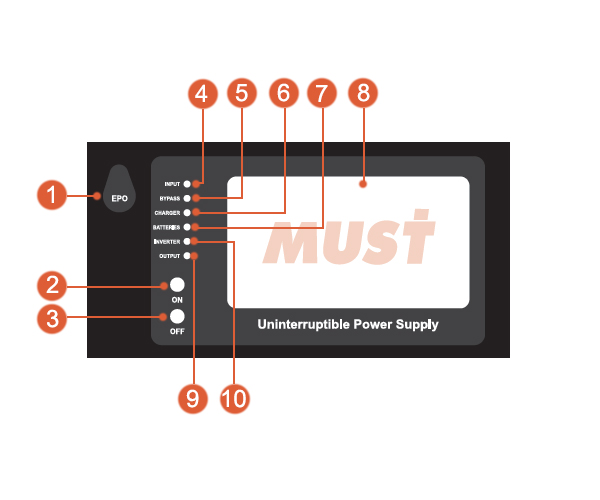 4 5 6 7 8

1 EPO

INPUT
BYPASS
CHARGER
BATTERIES
INVERTER
OUTPUT

MUST

2 ON
3 OFF

Uninterruptible Power Supply

9 10